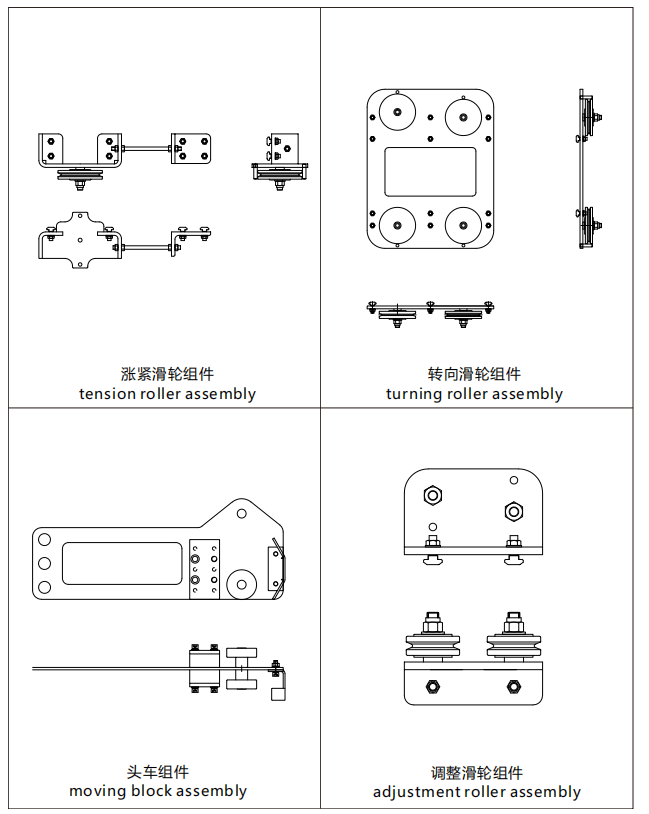 涨紧滑轮组件
tension roller assembly

转向滑轮组件
turning roller assembly

头车组件
moving block assembly

调整滑轮组件
adjustment roller assembly